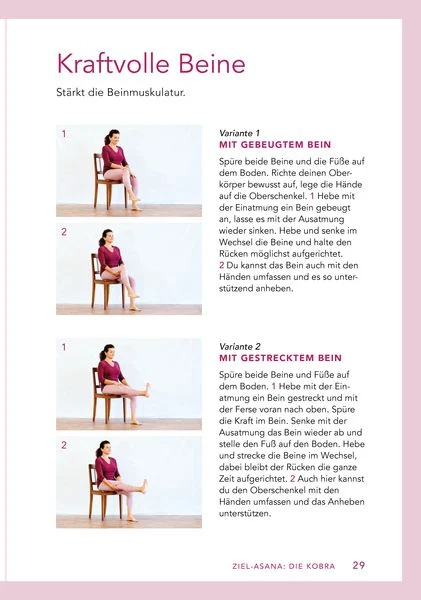 Kraftvolle Beine

Stärkt die Beinmuskulatur.

1

2

Variante 1
MIT GEBEUGTEM BEIN

Spüre beide Beine und die Füße auf dem Boden. Richte deinen Oberkörper bewusst auf, lege die Hände auf die Oberschenkel. 1 Hebe mit der Einatmung ein Bein gebeugt an, lasse es mit der Ausatmung wieder sinken. Hebe und senke im Wechsel die Beine und halte den Rücken möglichst aufgerichtet. 2 Du kannst das Bein auch mit den Händen umfassen und es so unterstützend anheben.

1

2

Variante 2
MIT GESTRECKTEM BEIN

Spüre beide Beine und Füße auf dem Boden. 1 Hebe mit der Einatmung ein Bein gestreckt und mit der Ferse voran nach oben. Spüre die Kraft im Bein. Senke mit der Ausatmung das Bein wieder ab und stelle den Fuß auf den Boden. Hebe und strecke die Beine im Wechsel, dabei bleibt der Rücken die ganze Zeit aufgerichtet. 2 Auch hier kannst du den Oberschenkel mit den Händen umfassen und das Anheben unterstützen.

ZIEL-ASANA: DIE KOBRA 29